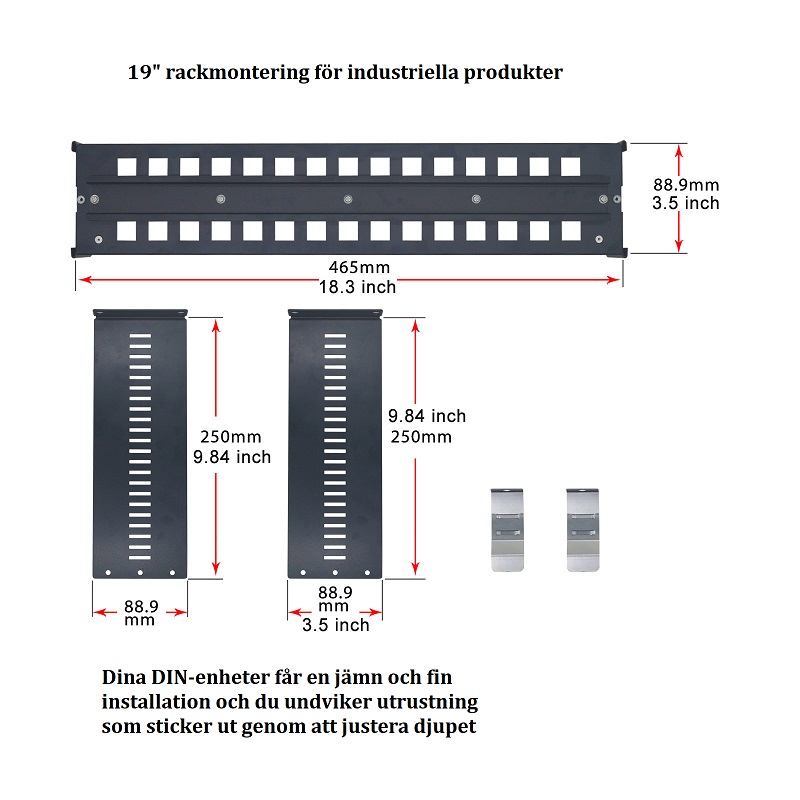 19" rackmontering för industriella produkter

88.9mm
3.5 inch

465mm
18.3 inch

250mm
9.84 inch

9.84 inch
250mm

88.9
mm

88.9
mm
3.5 inch

Dina DIN-enheter får en jämn och fin installation och du undviker utrustning som sticker ut genom att justera djupet