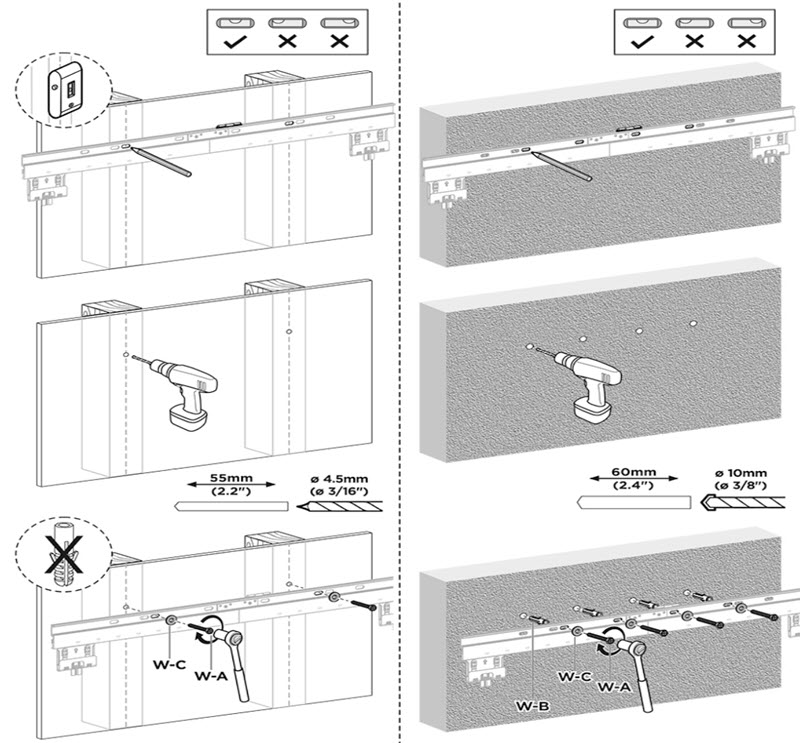 55mm
(2.2")

ø 4.5mm
(ø 3/16")

W-C
W-A

60mm
(2.4")

ø 10mm
(ø 3/8")

W-B
W-C
W-A