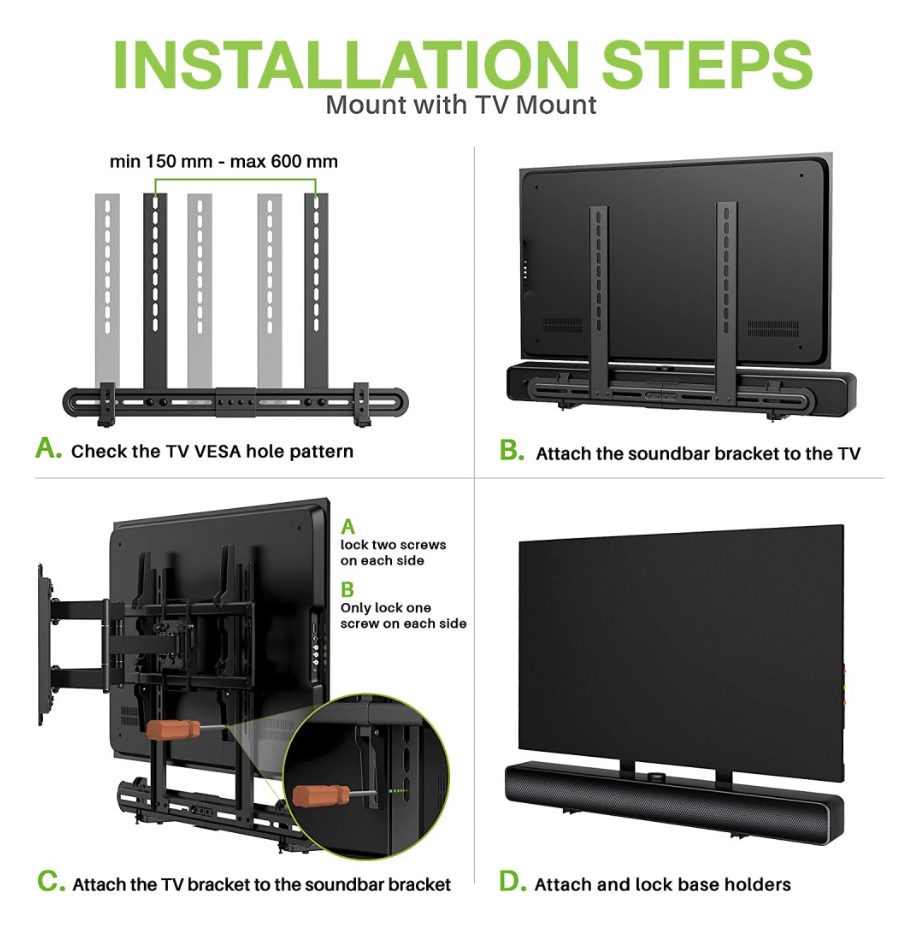 INSTALLATION STEPS
Mount with TV Mount

min 150 mm - max 600 mm

A. Check the TV VESA hole pattern

B. Attach the soundbar bracket to the TV

A
lock two screws on each side

B
Only lock one screw on each side

C. Attach the TV bracket to the soundbar bracket

D. Attach and lock base holders