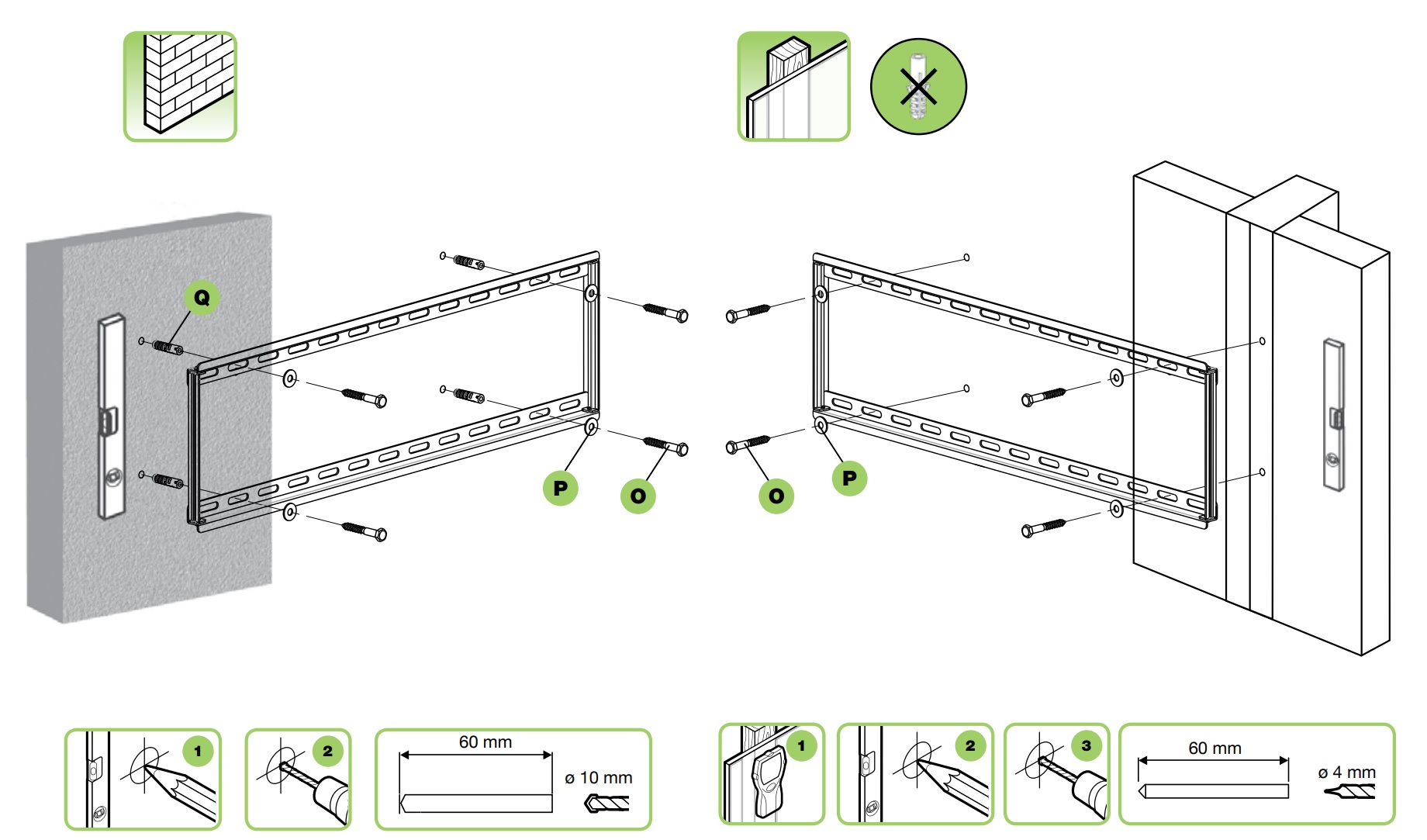 Q

P

O

O

P

1

2

60 mm

ø 10 mm

1

2

3

60 mm

ø 4 mm