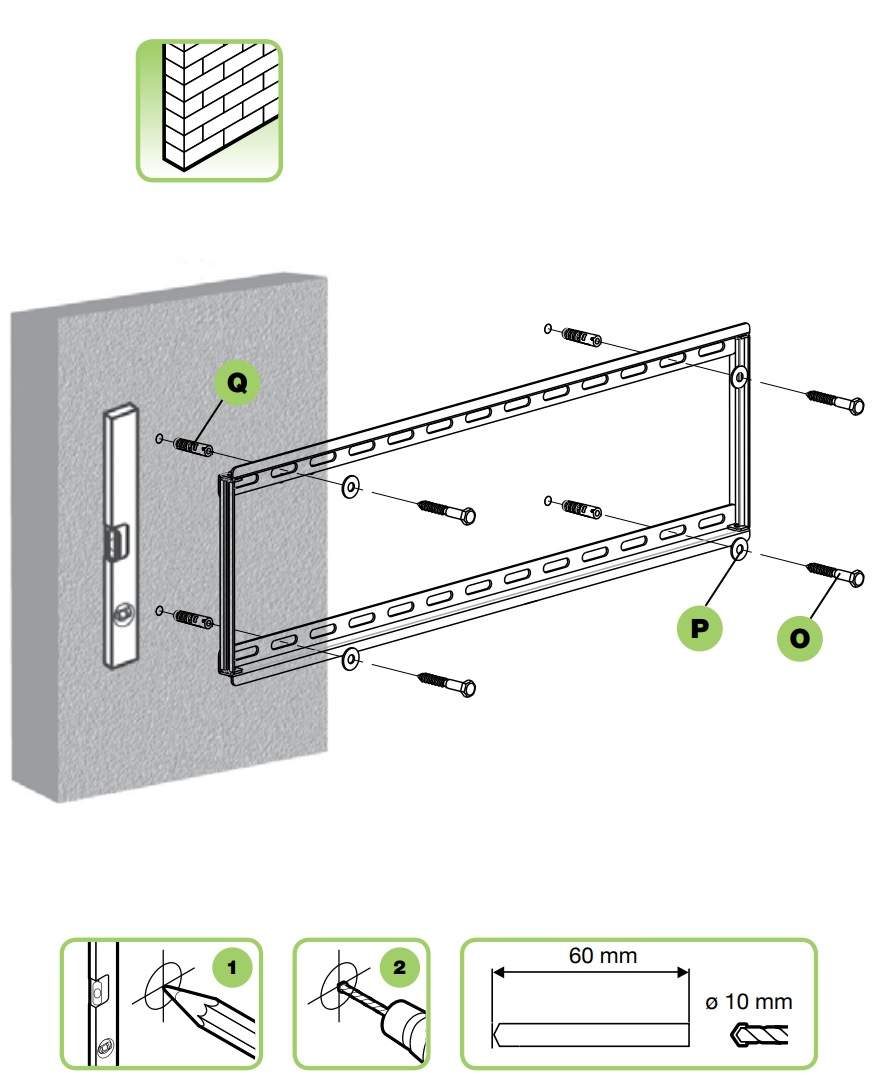 Q

P

O

1

2

60 mm

ø 10 mm