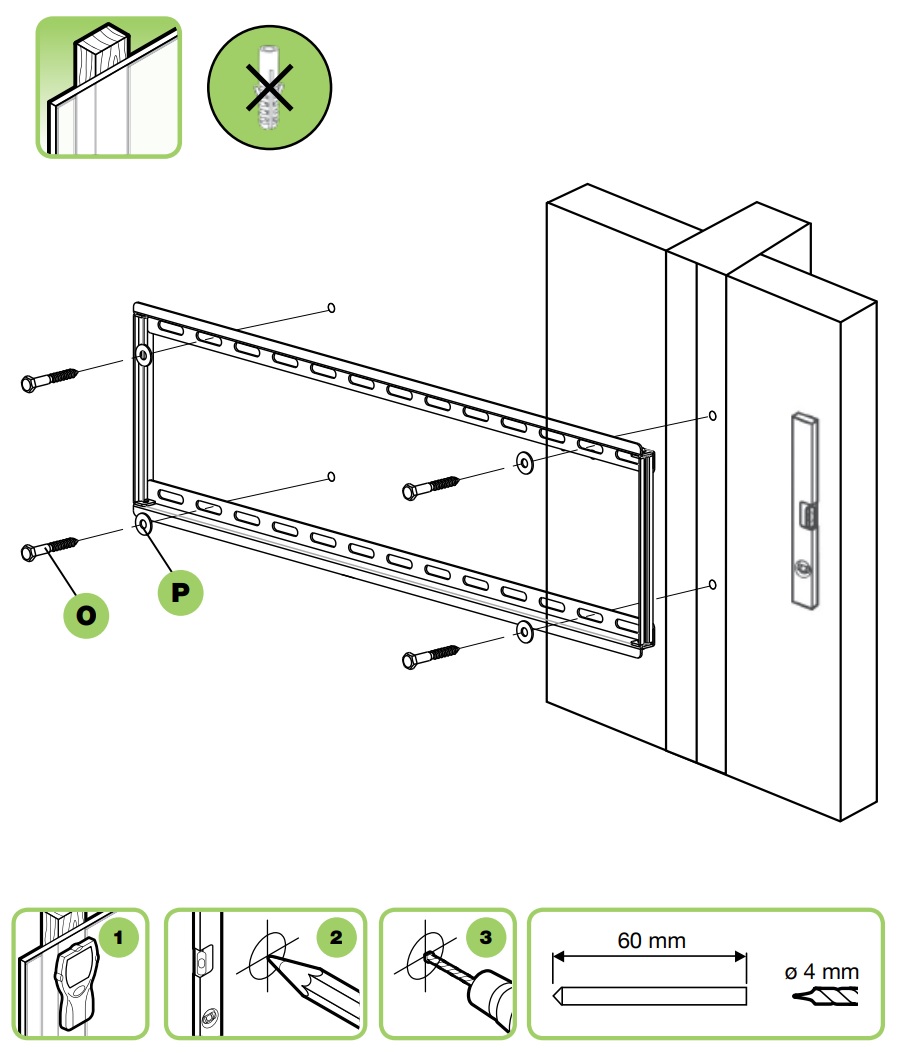 O

P

1

2

3

60 mm

ø 4 mm