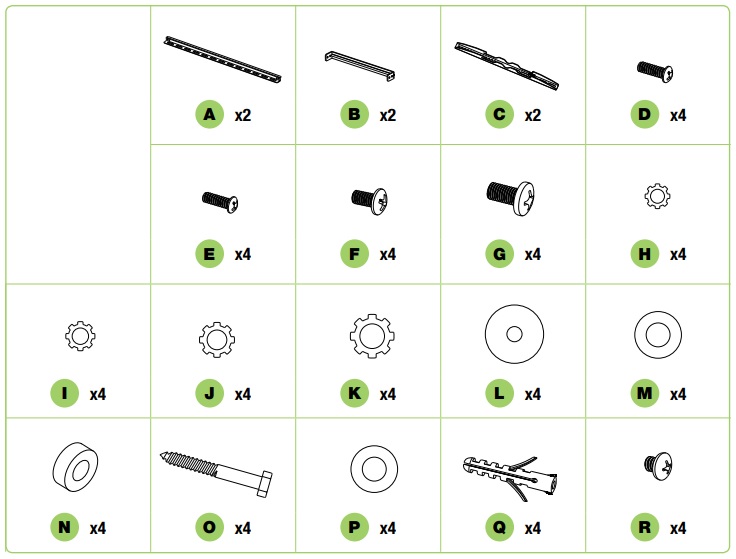 |  | A x2 | B x2 | C x2 | D x4 |
|---|---|---|---|---|
|  | E x4 | F x4 | G x4 | H x4 |
| I x4 | J x4 | K x4 | L x4 | M x4 |
| N x4 | O x4 | P x4 | Q x4 | R x4 |