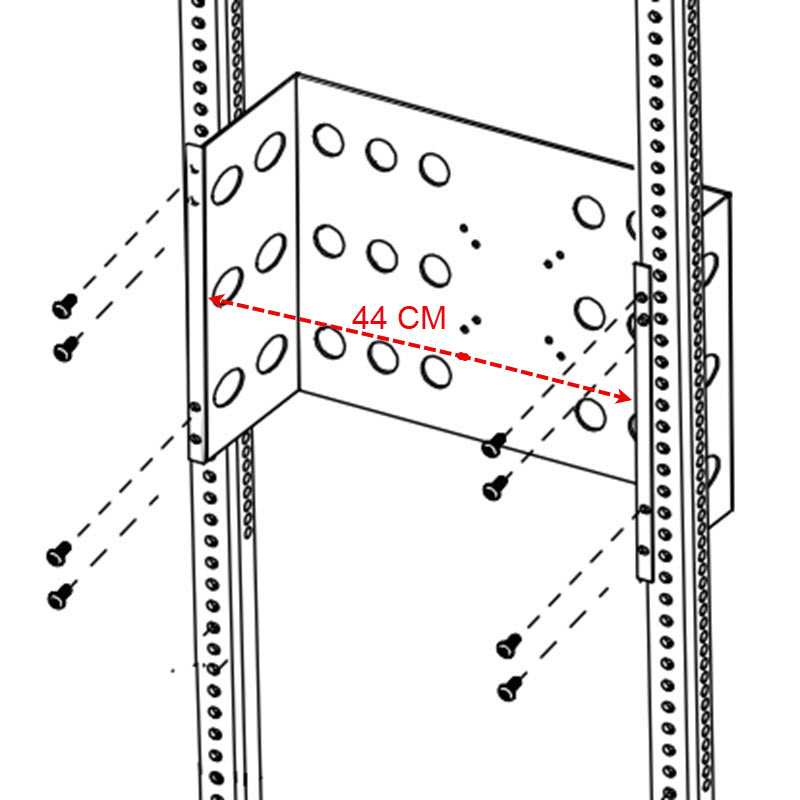 44 CM