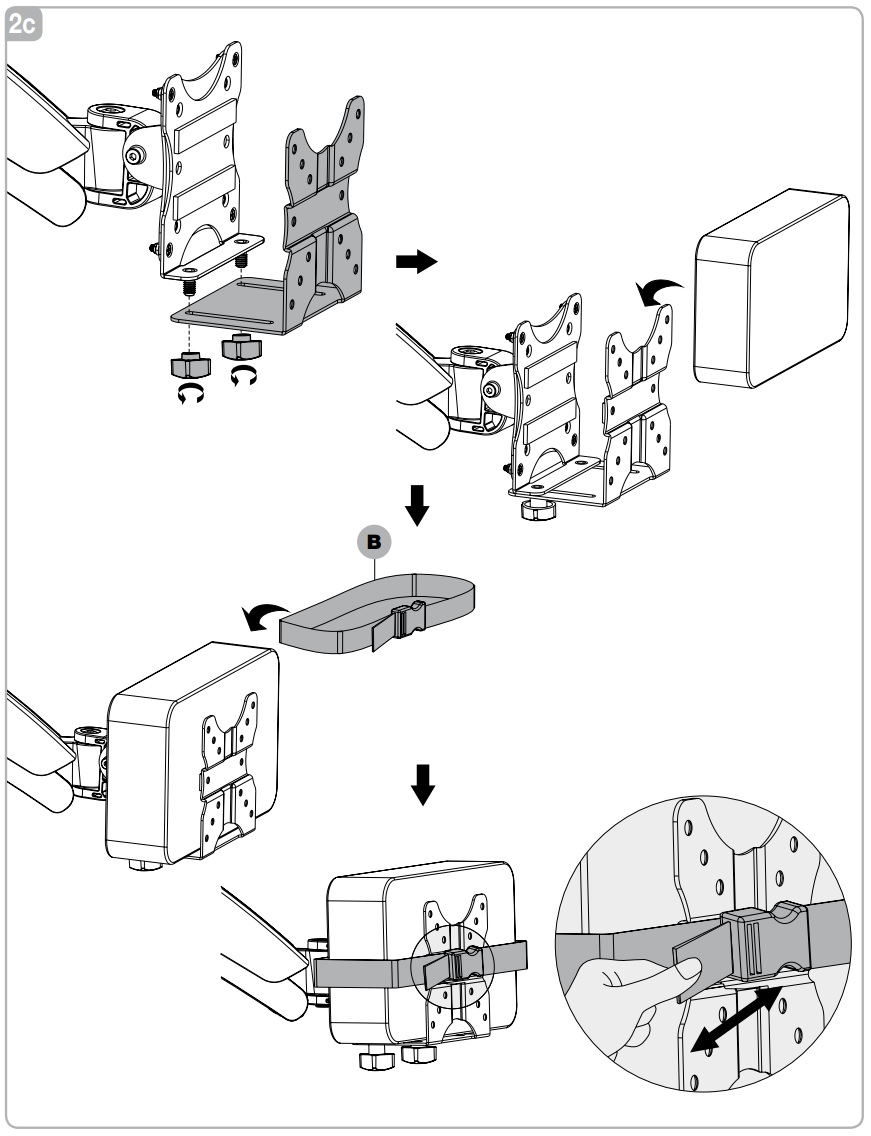 2c

B