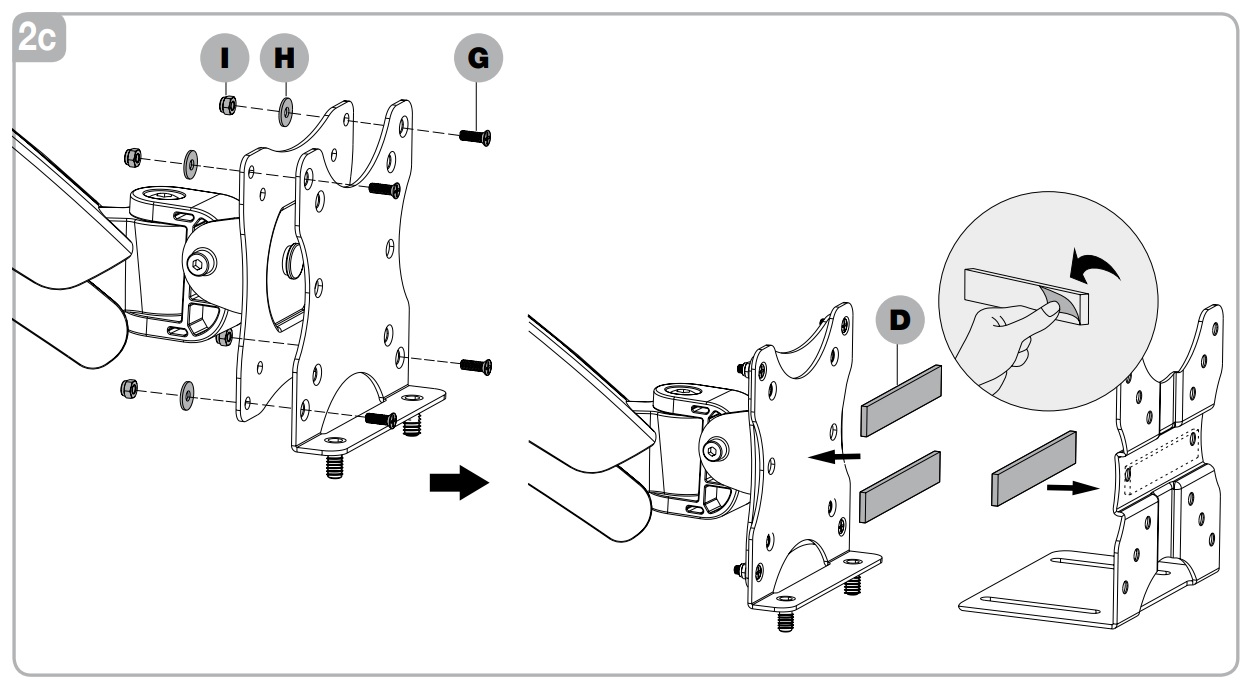 2c

I H G

D