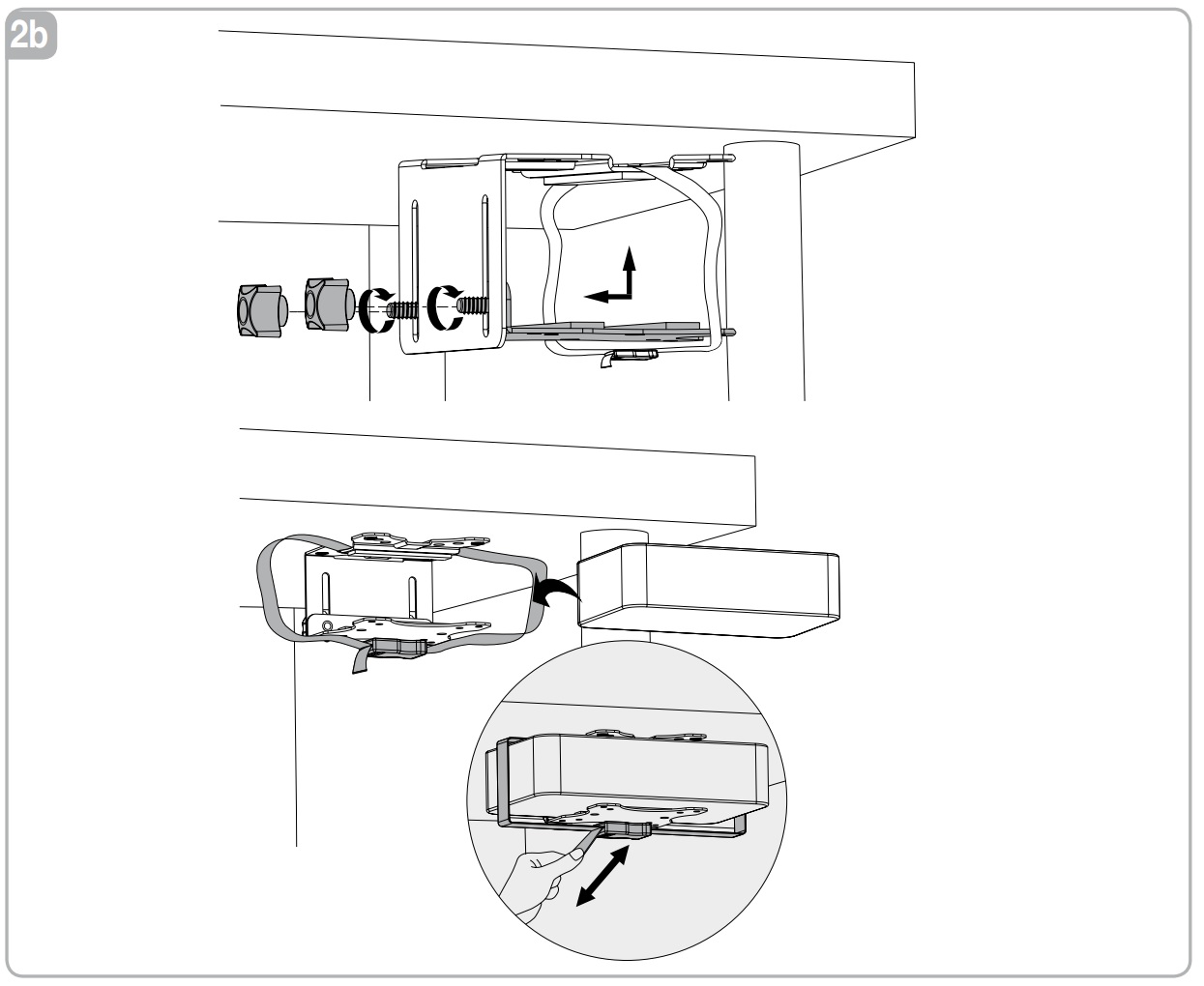 2b