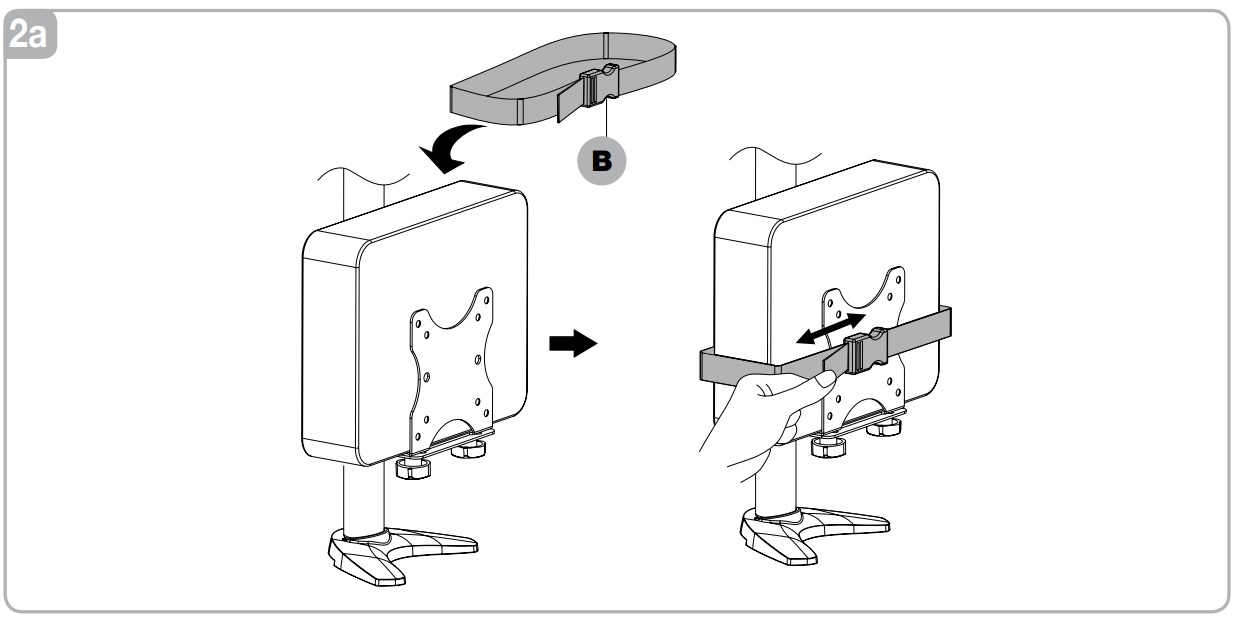 2a

B