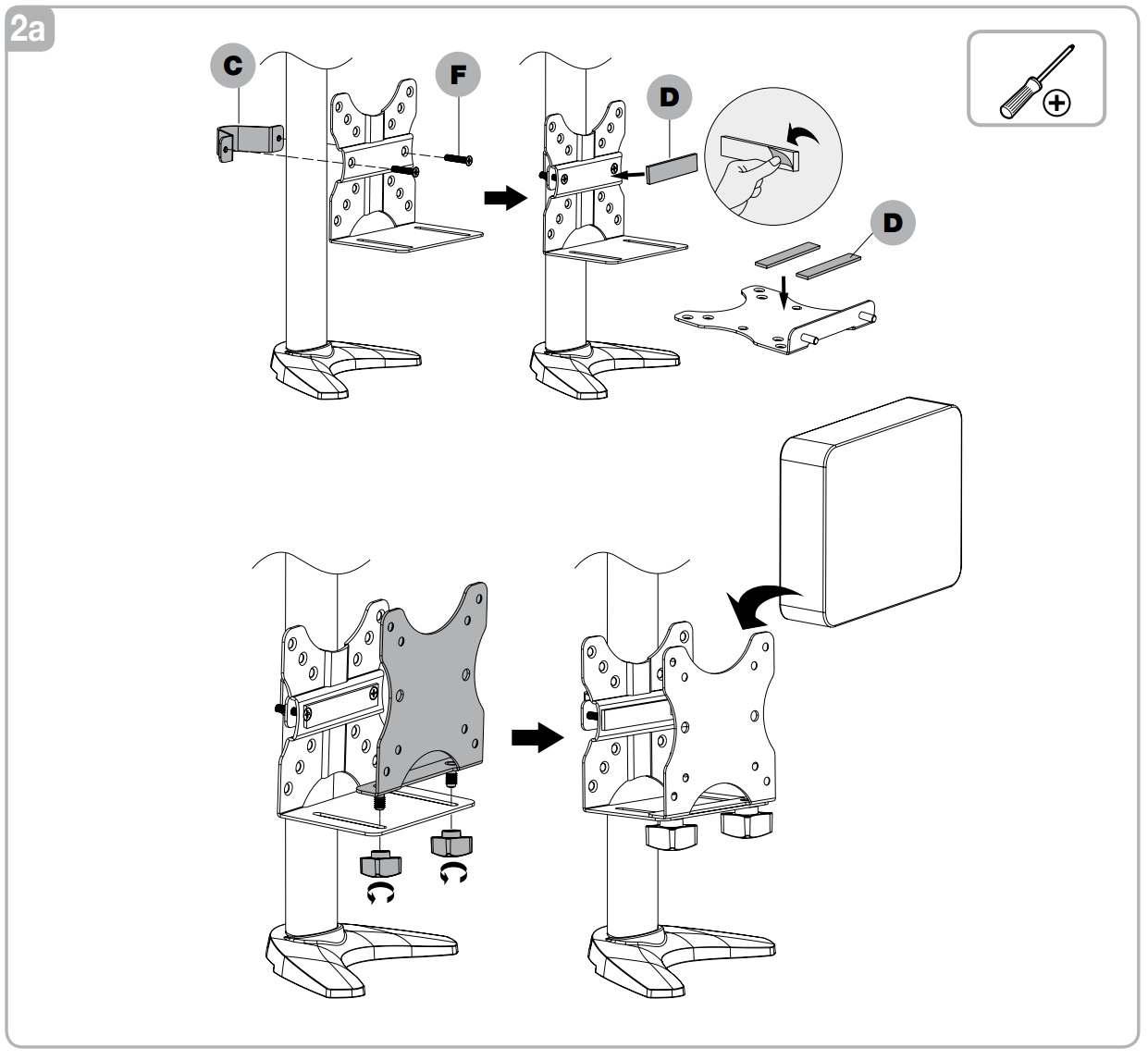 2a

C

F

D

D