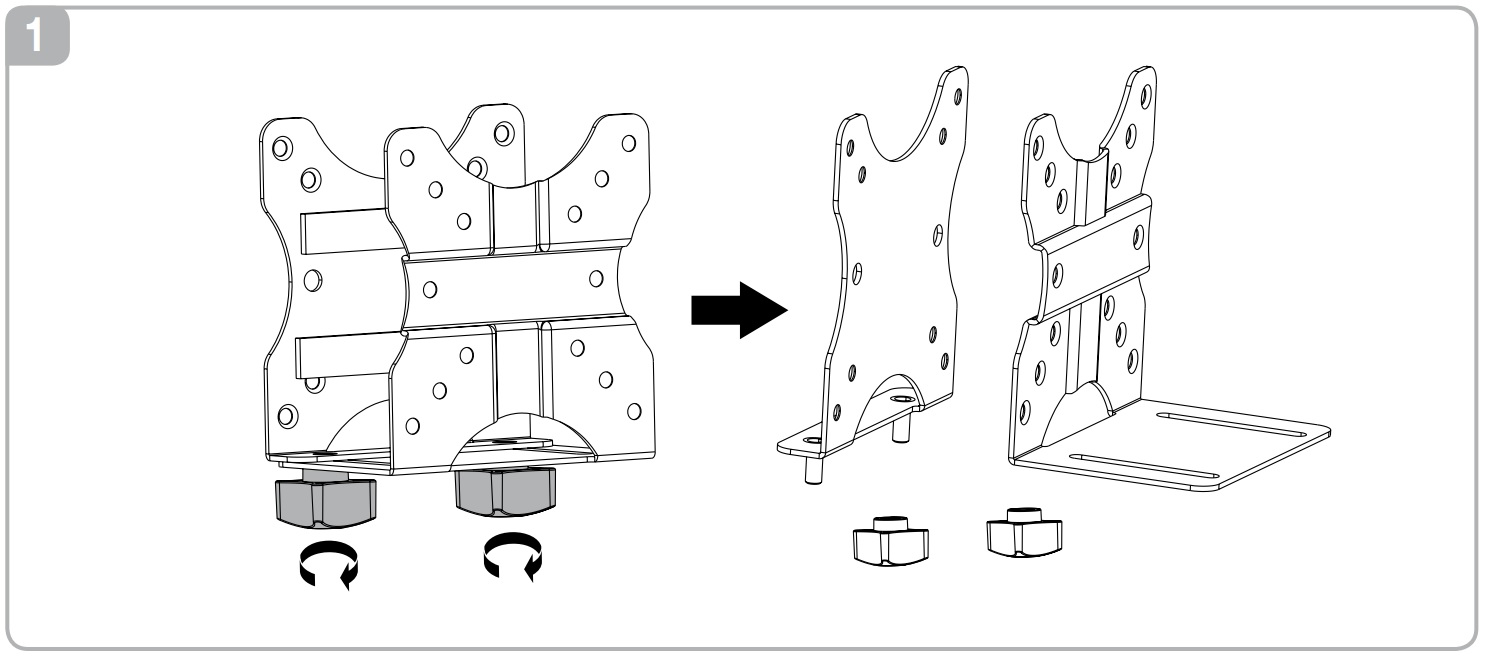 1