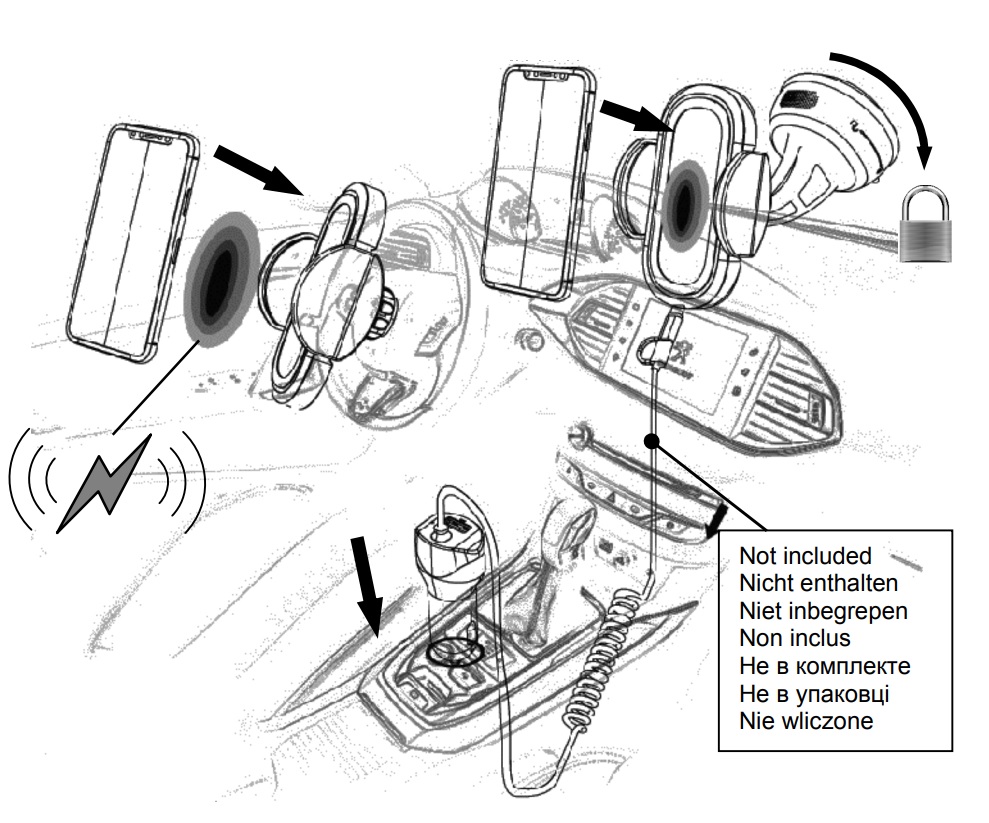 Not included
Nicht enthalten
Niet inbegrepen
Non inclus
Не в комплекте
Не в упаковці
Nie wliczone