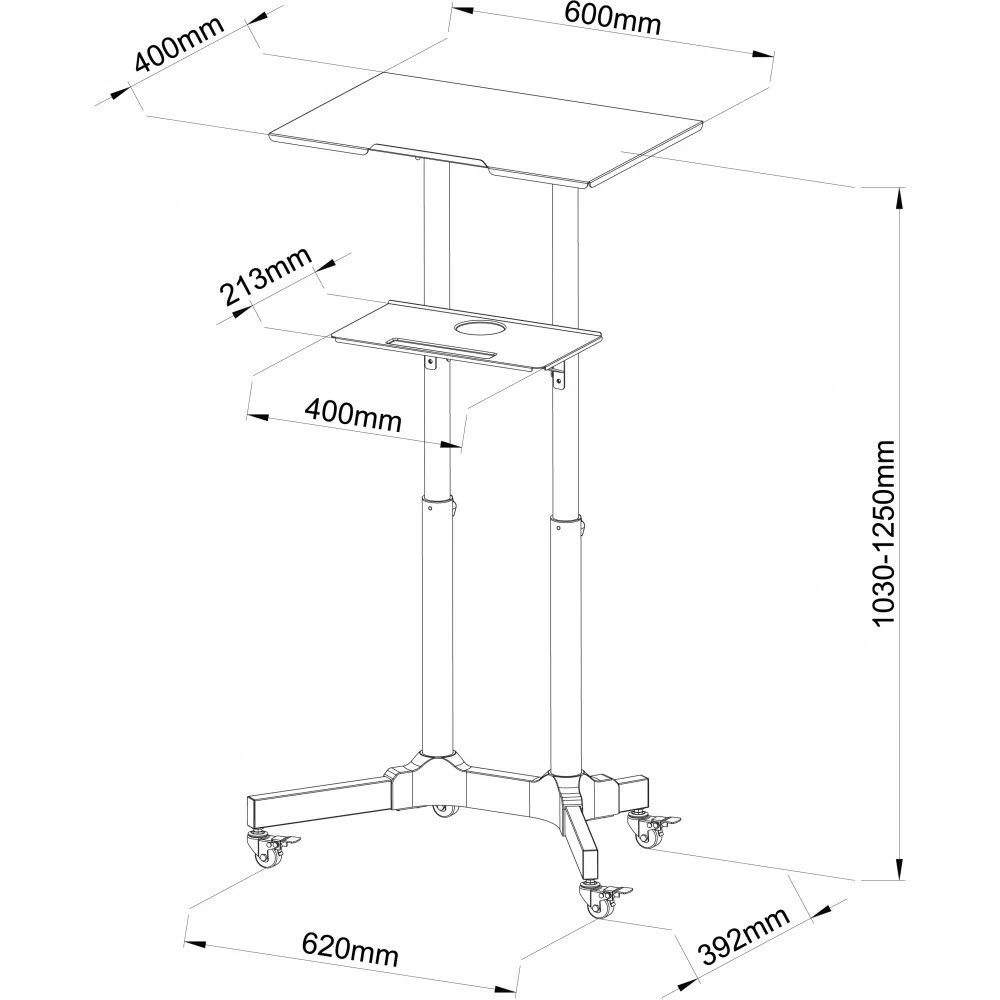 400mm
600mm
213mm
400mm
1030-1250mm
620mm
392mm