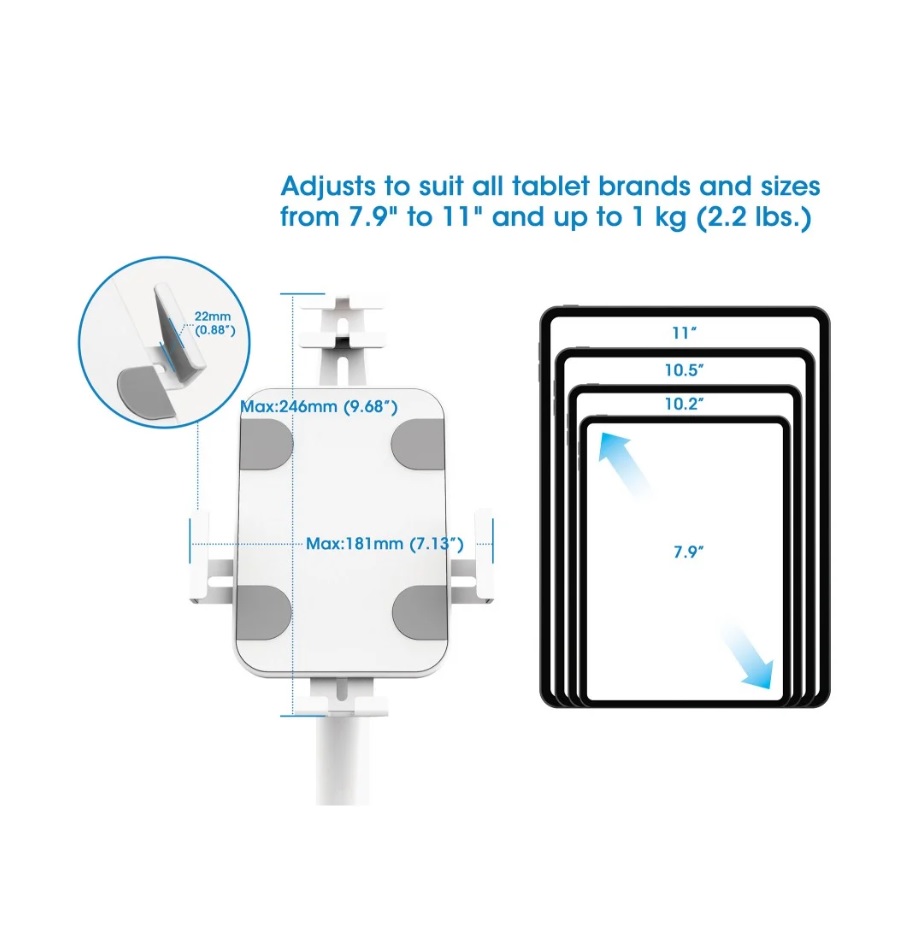 Adjusts to suit all tablet brands and sizes from 7.9" to 11" and up to 1 kg (2.2 lbs.)

22mm
(0.88")

Max:246mm (9.68")

Max:181mm (7.13")

11"

10.5"

10.2"

7.9"