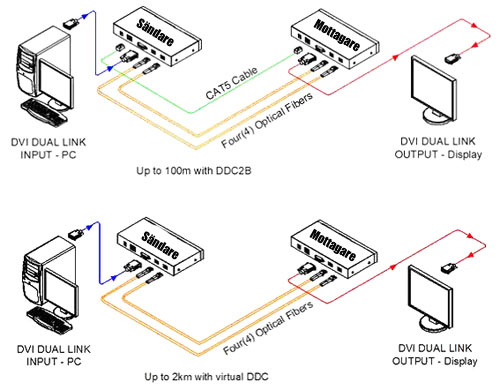 Sändare

Mottagare

CAT5 Cable

Four(4) Optical Fibers

DVI DUAL LINK
INPUT - PC

DVI DUAL LINK
OUTPUT - Display

Up to 100m with DDC2B

Sändare

Mottagare

Four(4) Optical Fibers

DVI DUAL LINK
INPUT - PC

DVI DUAL LINK
OUTPUT - Display

Up to 2km with virtual DDC