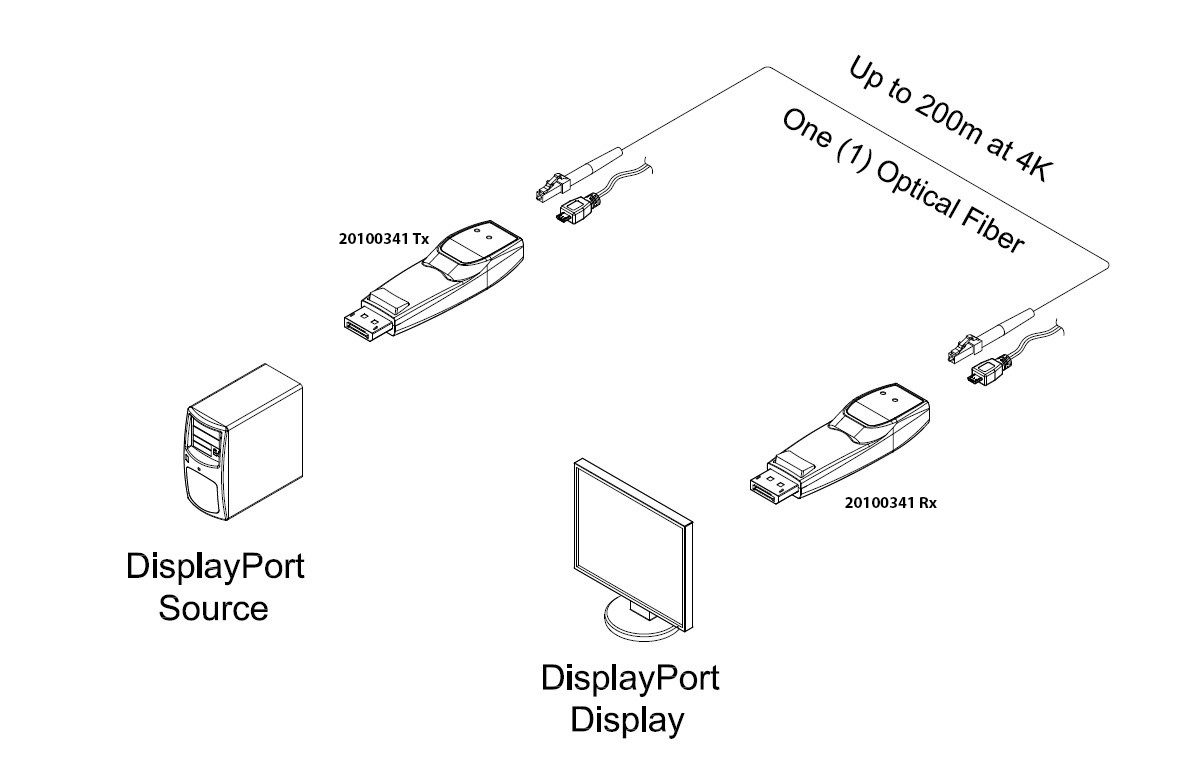 Up to 200m at 4K
One (1) Optical Fiber

20100341 Tx

20100341 Rx

DisplayPort
Source

DisplayPort
Display