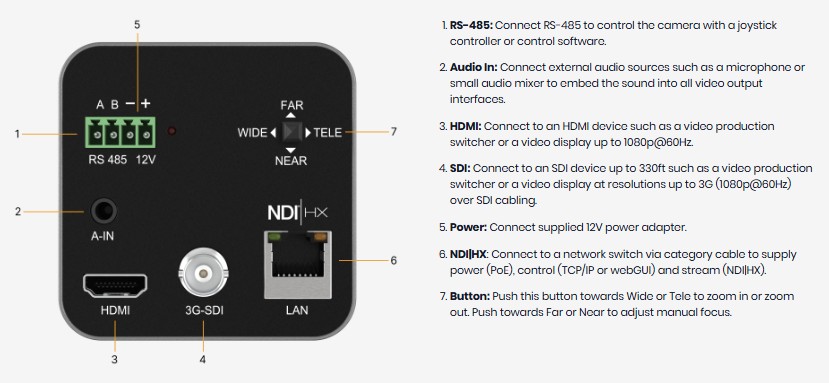 5

A B − +

1

RS 485 12V

FAR

WIDE TELE

7

NEAR

2

A-IN

NDI|HX

6

HDMI

3G-SDI

LAN

3

4

1. **RS-485:** Connect RS-485 to control the camera with a joystick controller or control software.

2. **Audio In:** Connect external audio sources such as a microphone or small audio mixer to embed the sound into all video output interfaces.

3. **HDMI:** Connect to an HDMI device such as a video production switcher or a video display up to 1080p@60Hz.

4. **SDI:** Connect to an SDI device up to 330ft such as a video production switcher or a video display at resolutions up to 3G (1080p@60Hz) over SDI cabling.

5. **Power:** Connect supplied 12V power adapter.

6. **NDI|HX**: Connect to a network switch via category cable to supply power (PoE), control (TCP/IP or webGUI) and stream (NDI|HX).

7. **Button:** Push this button towards Wide or Tele to zoom in or zoom out. Push towards Far or Near to adjust manual focus.