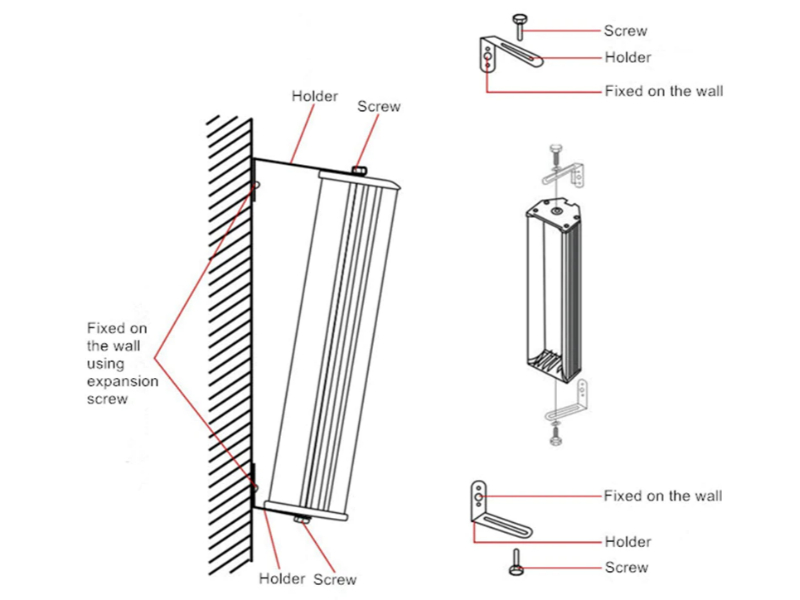 Holder
Screw
Fixed on the wall using expansion screw
Holder
Screw

Screw
Holder
Fixed on the wall

Fixed on the wall
Holder
Screw