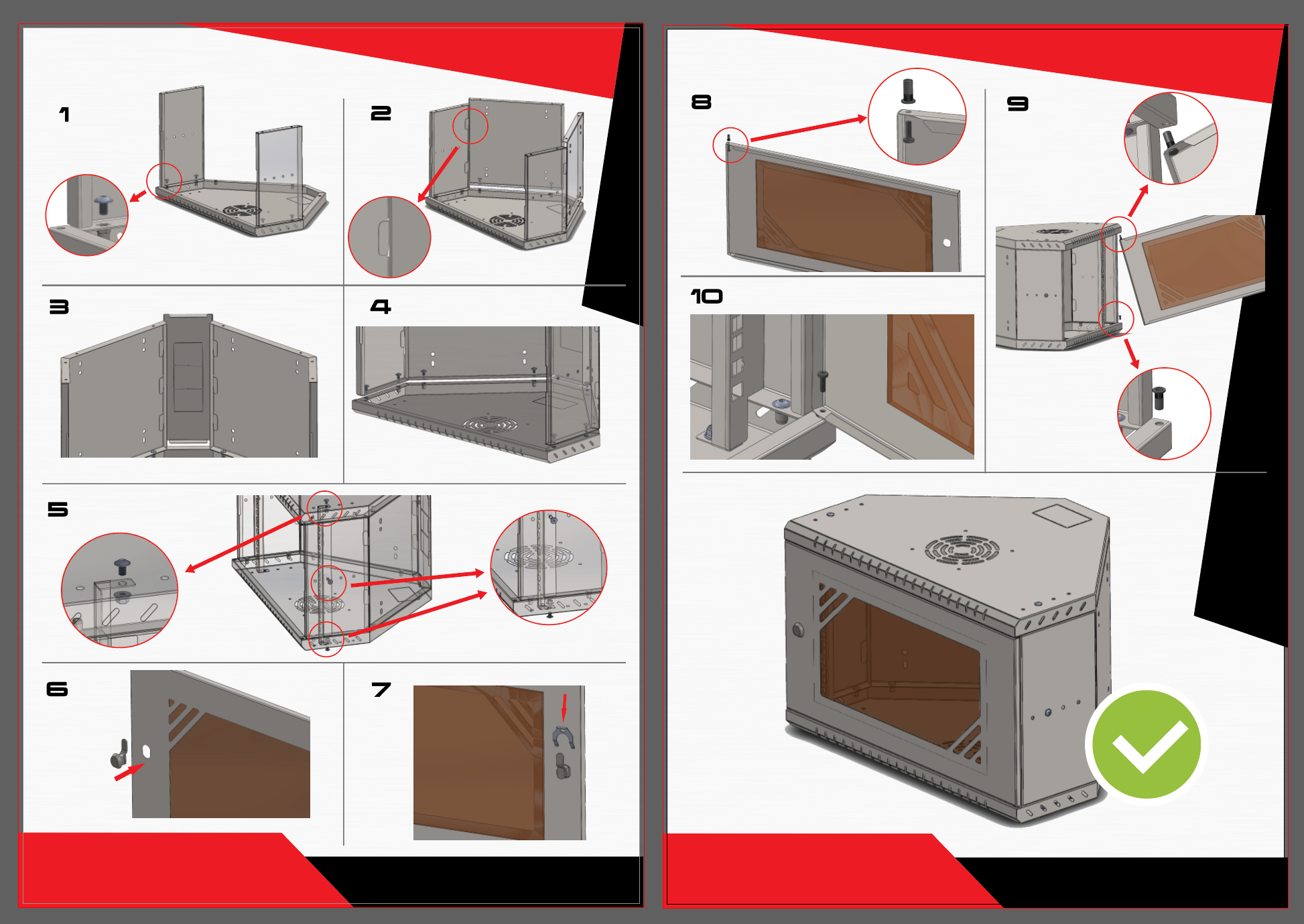 1

2

3

4

5

6

7

8

9

10