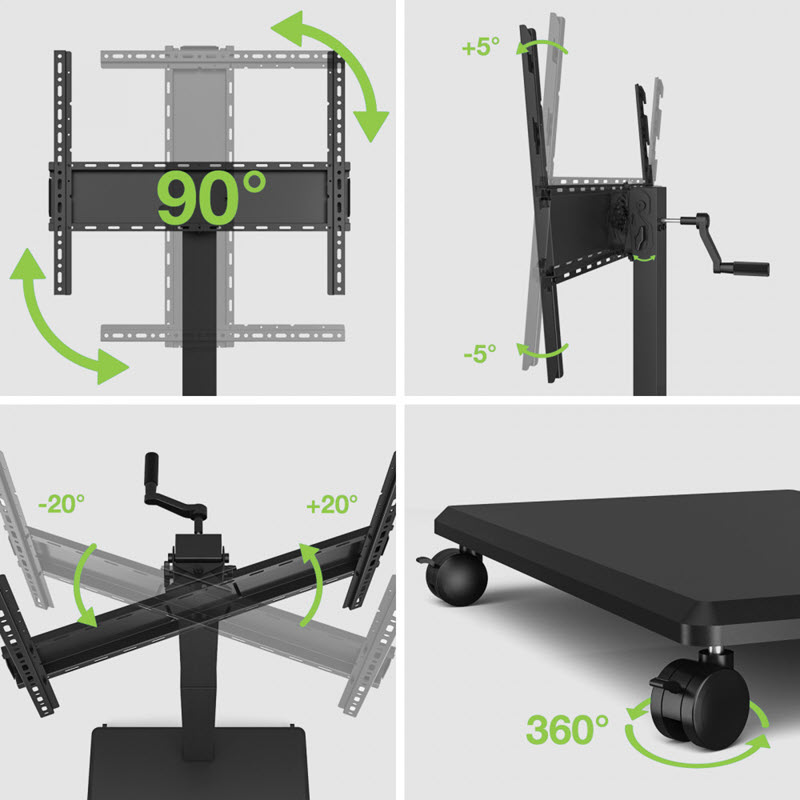 90°

+5°

-5°

-20°

+20°

360°