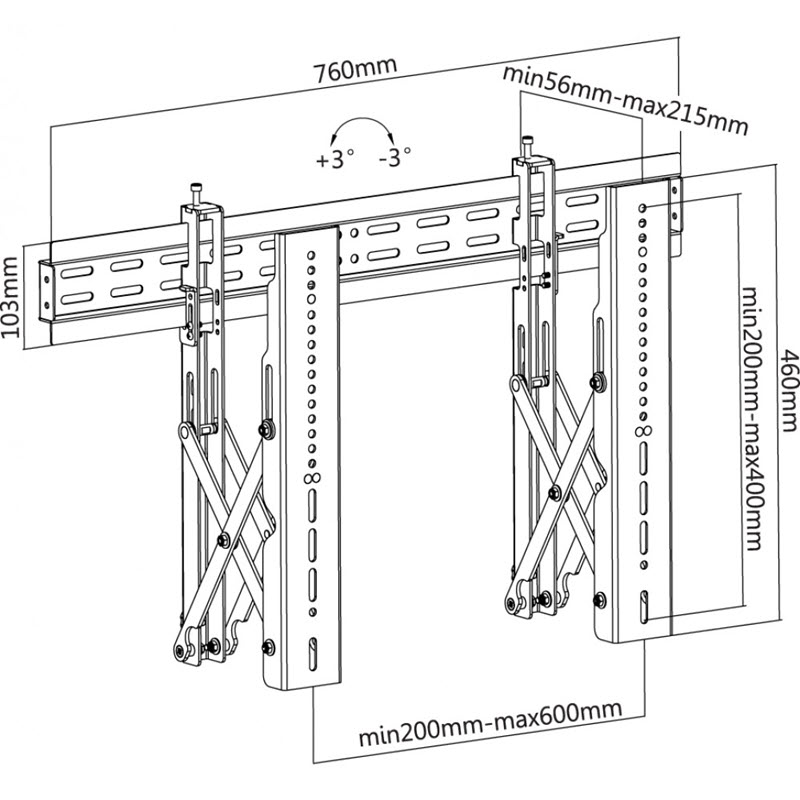 760mm
min56mm-max215mm
+3° -3°
103mm
min200mm-max400mm
460mm
min200mm-max600mm