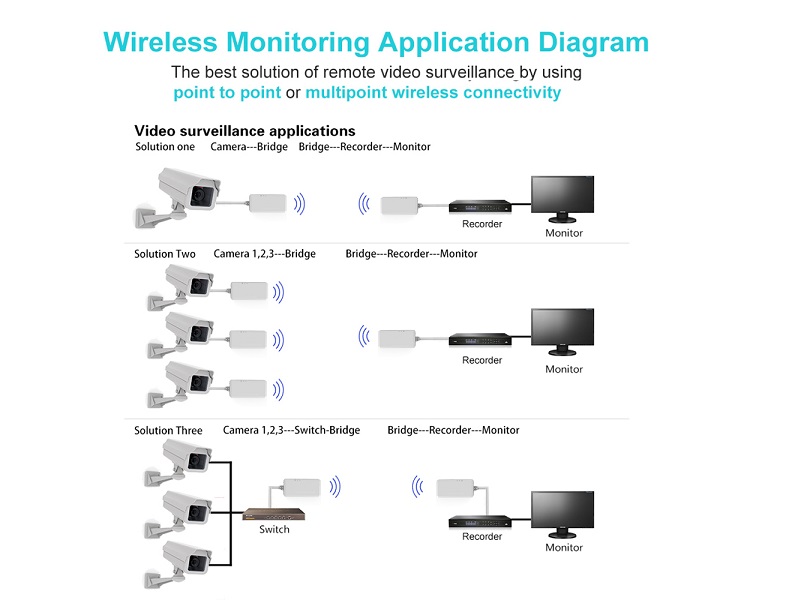 Wireless Monitoring Application Diagram

The best solution of remote video surveillance by using point to point or multipoint wireless connectivity

Video surveillance applications

Solution one Camera---Bridge Bridge---Recorder---Monitor

Recorder

Monitor

Solution Two Camera 1,2,3---Bridge Bridge---Recorder---Monitor

Recorder

Monitor

Solution Three Camera 1,2,3---Switch-Bridge Bridge---Recorder---Monitor

Switch

Recorder

Monitor