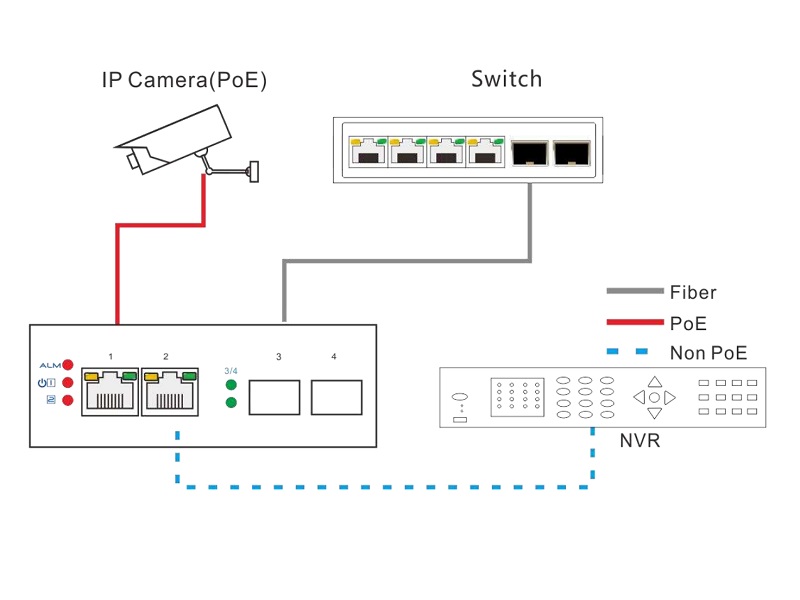 IP Camera(PoE)

Switch

Fiber

PoE

Non PoE

ALM

1

2

3/4

3

4

NVR